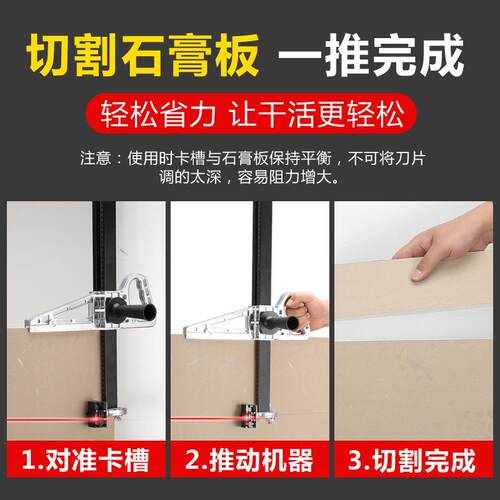 切割石膏板 一推完成

轻松省力 让干活更轻松

注意：使用时卡槽与石膏板保持平衡，不可将刀片调的太深，容易阻力增大。

1.对准卡槽

2.推动机器

3.切割完成