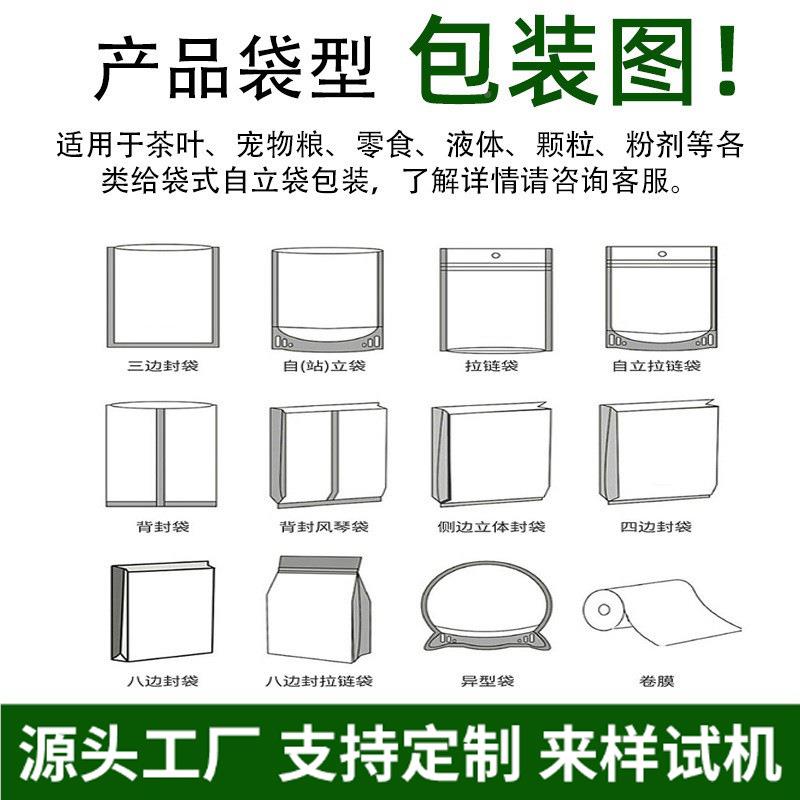 产品袋型 包装图！

适用于茶叶、宠物粮、零食、液体、颗粒、粉剂等各类给袋式自立袋包装，了解详情请咨询客服。

三边封袋
自(站)立袋
拉链袋
自立拉链袋

背封袋
背封风琴袋
侧边立体封袋
四边封袋

八边封袋
八边封拉链袋
异型袋
卷膜

源头工厂 支持定制 来样试机