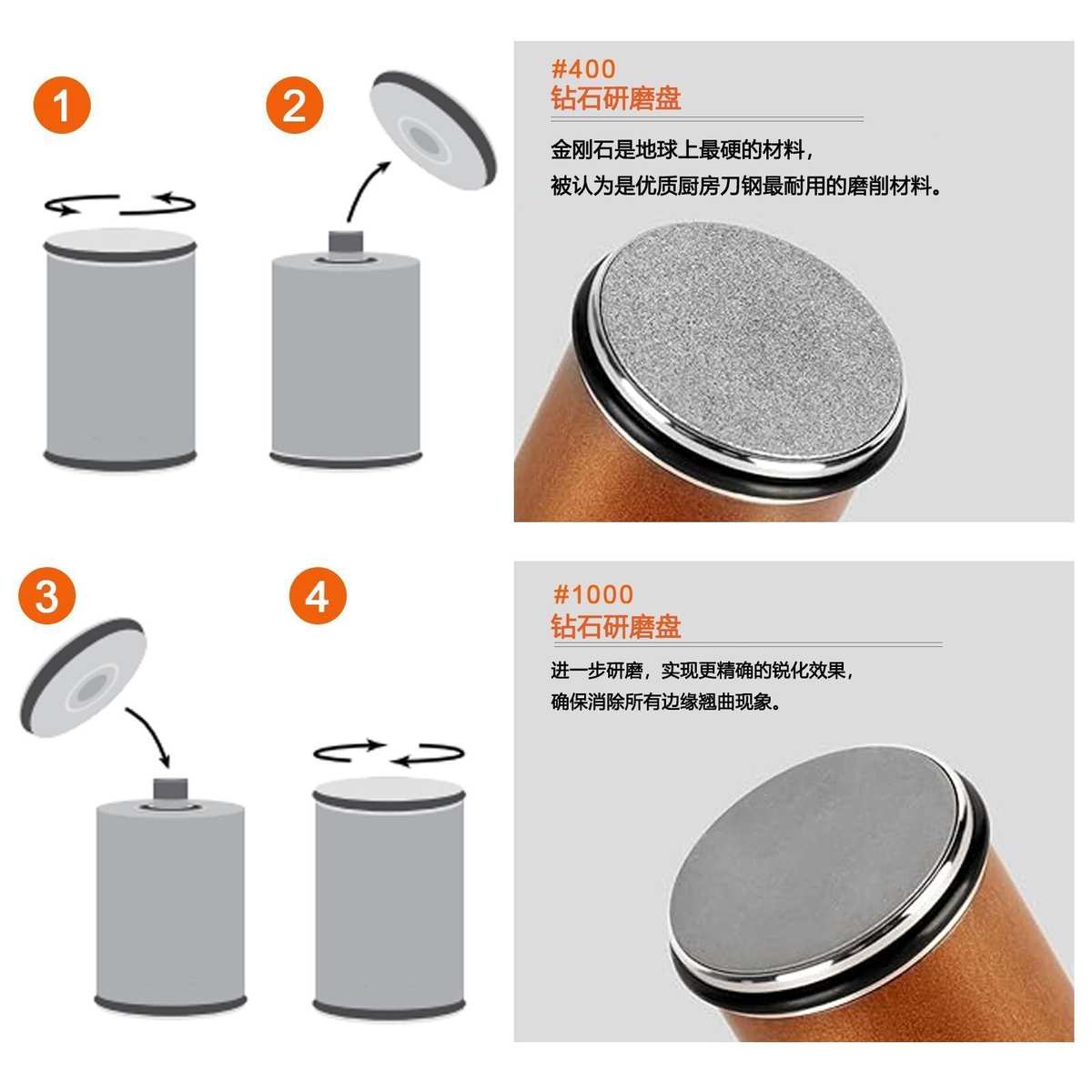 1

2

#400
钻石研磨盘

金刚石是地球上最硬的材料，
被认为是优质厨房刀钢最耐用的磨削材料。

3

4

#1000
钻石研磨盘

进一步研磨，实现更精确的锐化效果，
确保消除所有边缘翘曲现象。