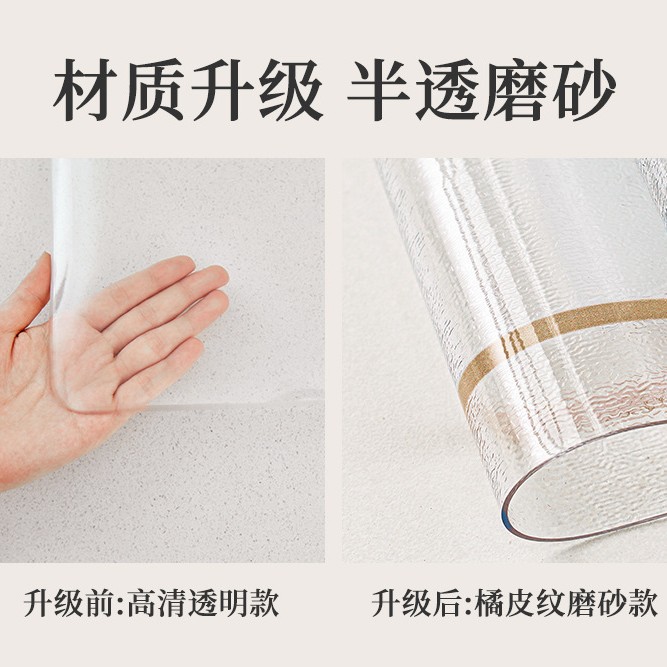 材质升级 半透磨砂

升级前:高清透明款

升级后:橘皮纹磨砂款