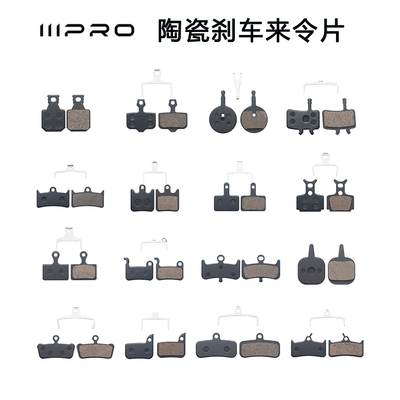 IIIPRO 陶瓷刹车来令片