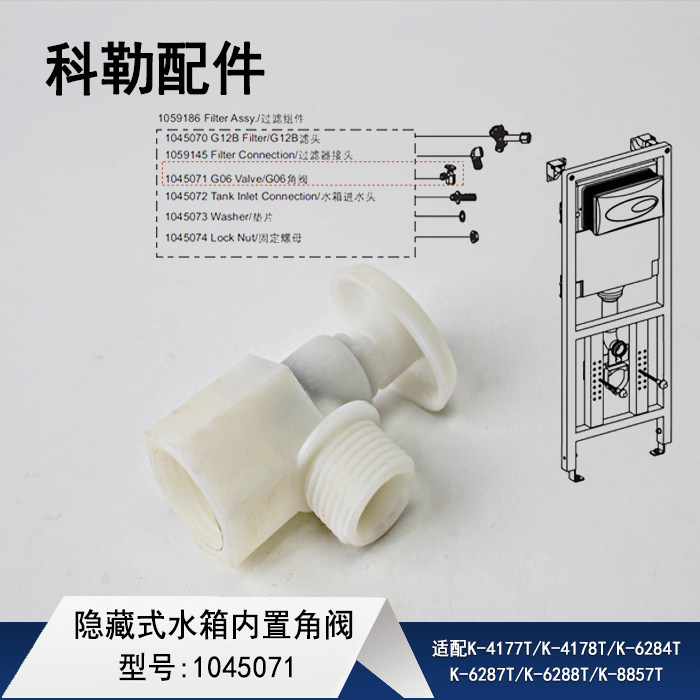 科勒配件

1059186 Filter Assy./过滤组件
1045070 G12B Filter/G12B滤头
1059145 Filter Connection/过滤器接头
1045071 G06 Valve/G06角阀
1045072 Tank Inlet Connection/水箱进水头
1045073 Washer/垫片
1045074 Lock Nut/固定螺母

隐藏式水箱内置角阀
型号:1045071

适配K-4177T/K-4178T/K-6284T
K-6287T/K-6288T/K-8857T