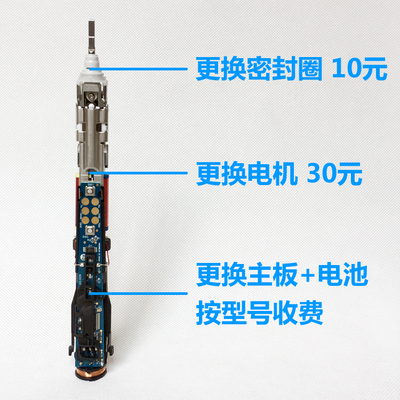 更换密封圈 10元

更换电机 30元

更换主板+电池
按型号收费