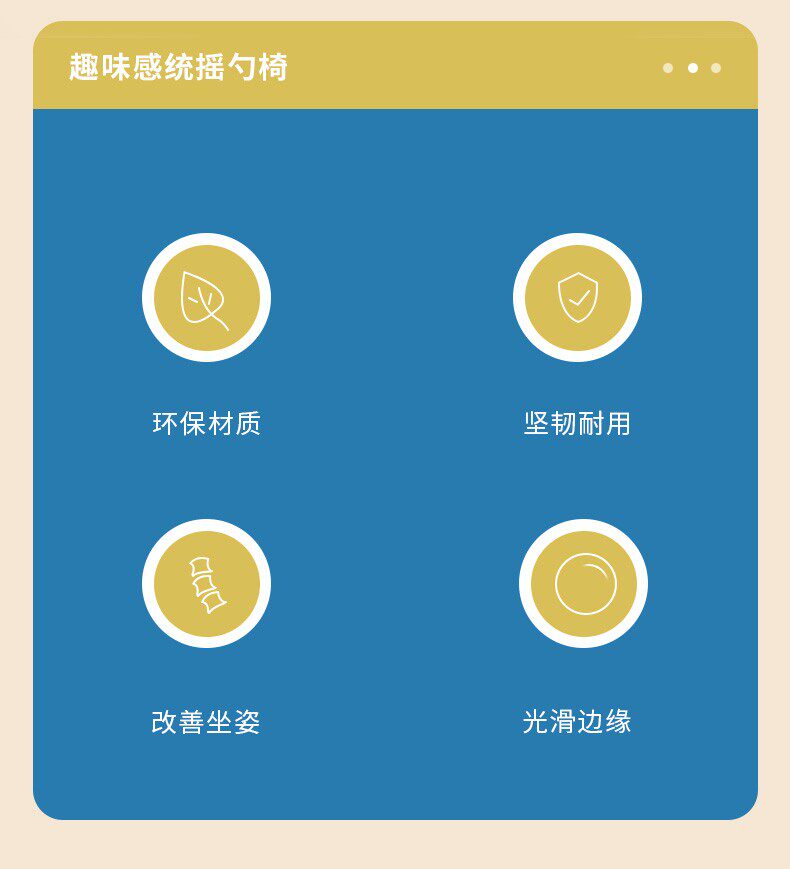 趣味感统摇勺椅

环保材质

坚韧耐用

改善坐姿

光滑边缘