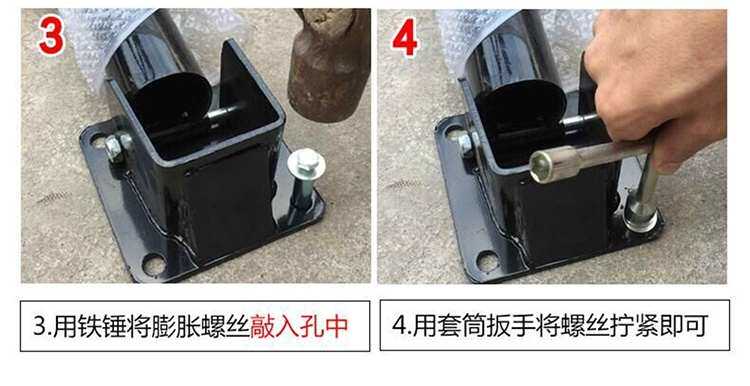 3

4

3.用铁锤将膨胀螺丝敲入孔中

4.用套筒扳手将螺丝拧紧即可