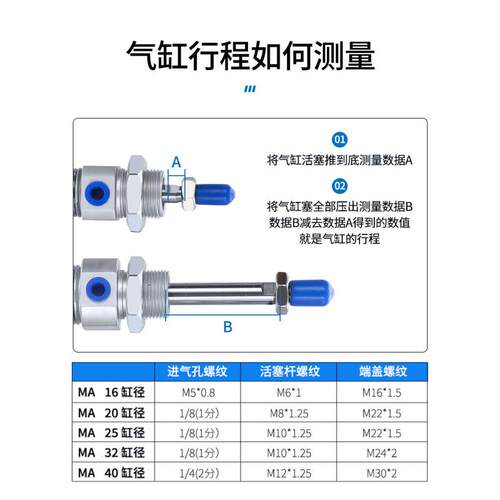 气缸行程如何测量

A

01

将气缸活塞推到底测量数据A

02

将气缸塞全部压出测量数据B
数据B减去数据A得到的数值
就是气缸的行程

B

| | 进气孔螺纹 | 活塞杆螺纹 | 端盖螺纹 |
|---|---|---|---|
| MA 16 缸径 | M5*0.8 | M6*1 | M16*1.5 |
| MA 20 缸径 | 1/8(1分) | M8*1.25 | M22*1.5 |
| MA 25 缸径 | 1/8(1分) | M10*1.25 | M22*1.5 |
| MA 32 缸径 | 1/8(1分) | M10*1.25 | M24*2 |
| MA 40 缸径 | 1/4(2分) | M12*1.25 | M30*2 |