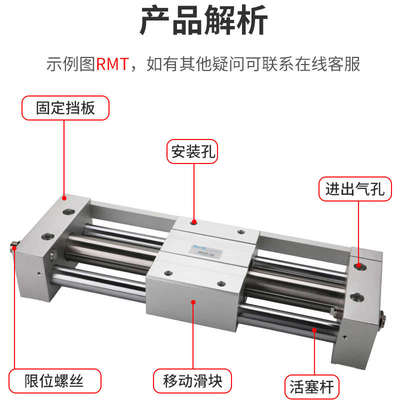 产品解析

示例图RMT，如有其他疑问可联系在线客服

固定挡板

安装孔

进出气孔

限位螺丝

移动滑块

活塞杆