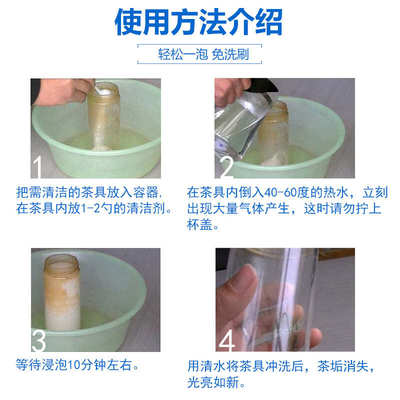 使用方法介绍

轻松一泡 免洗刷

1

把需清洁的茶具放入容器，在茶具内放1-2勺的清洁剂。

2

在茶具内倒入40~60度的热水，立刻出现大量气体产生，这时请勿拧上杯盖。

3

等待浸泡10分钟左右。

4

用清水将茶具冲洗后，茶垢消失，光亮如新。