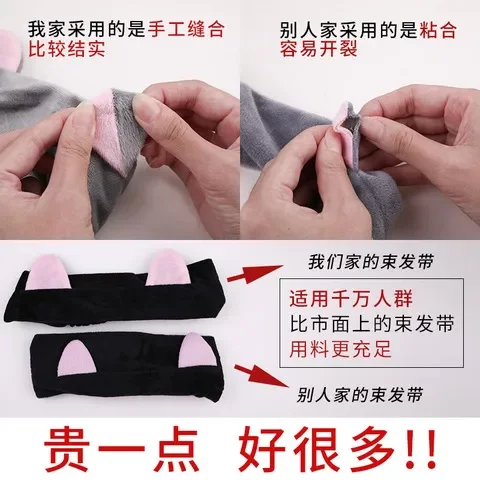 我家采用的是手工缝合
比较结实

别人家采用的是粘合
容易开裂

我们家的束发带

适用千万人群
比市面上的束发带
用料更充足

别人家的束发带

贵一点 好很多!!