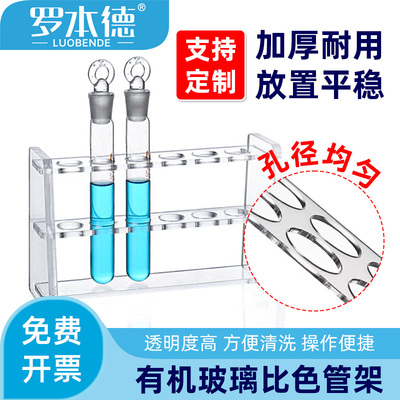 罗本德®
LUOBENDE

支持定制

加厚耐用
放置平稳

孔径均匀

免费开票

透明度高 方便清洗 操作便捷

有机玻璃比色管架