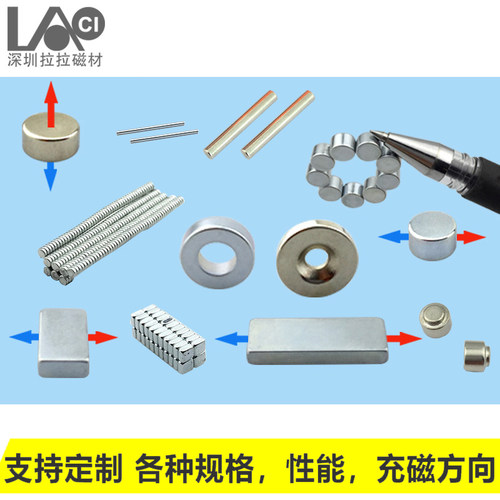 LA CI
深圳拉拉磁材

支持定制 各种规格，性能，充磁方向