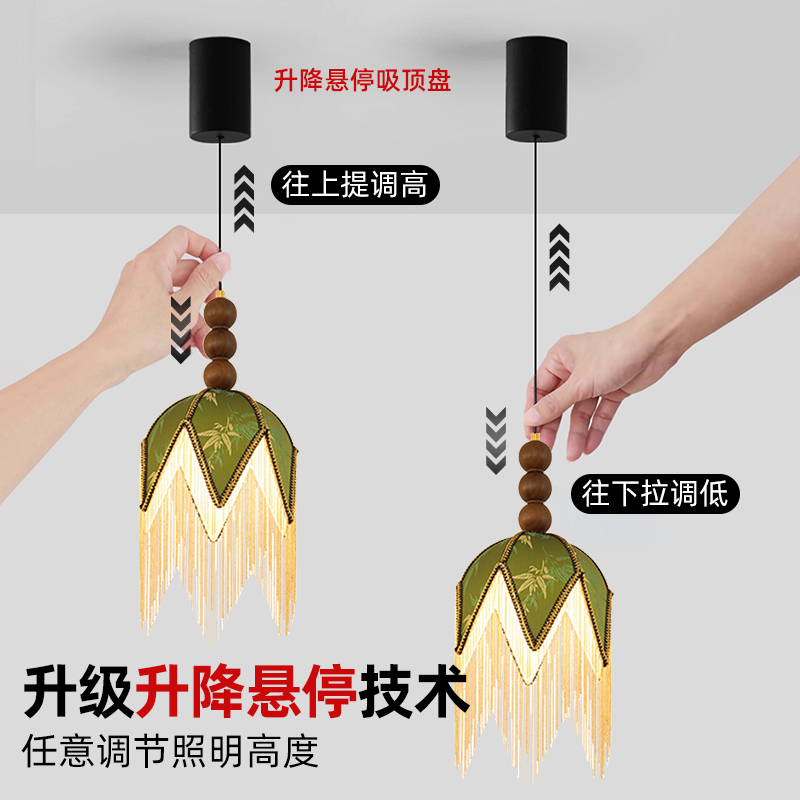 升降悬停吸顶盘

往上提调高

往下拉调低

升级升降悬停技术

任意调节照明高度