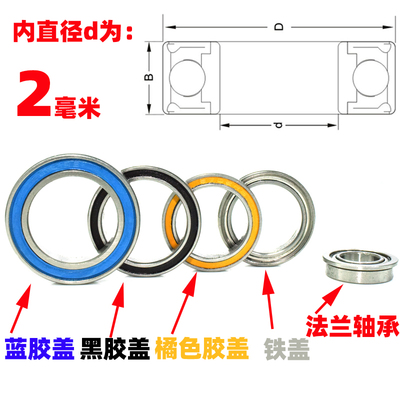 内直径d为：

2毫米

D

B

d

蓝胶盖 黑胶盖 橘色胶盖 铁盖

法兰轴承