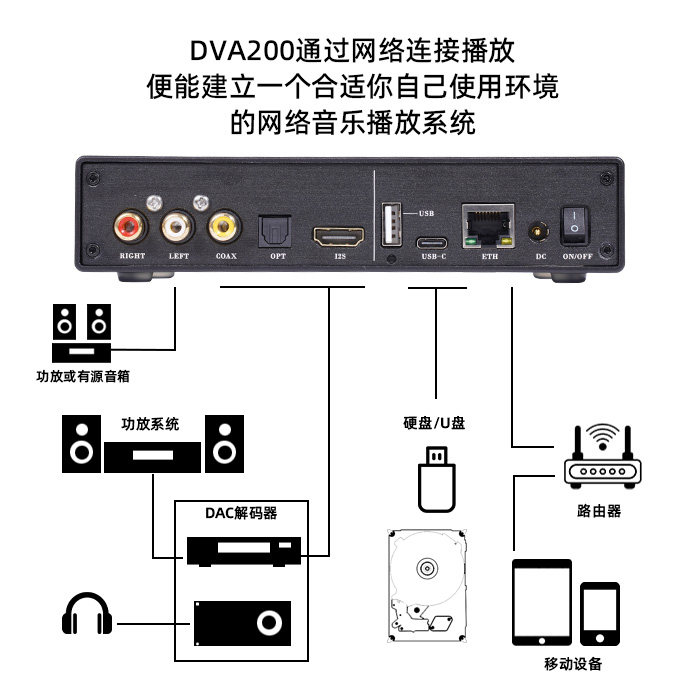 DVA200通过网络连接播放
便能建立一个合适你自己使用环境
的网络音乐播放系统

RIGHT LEFT COAX OPT I2S USB USB-C ETH DC ON/OFF

功放或有源音箱

功放系统

DAC解码器

硬盘/U盘

路由器

移动设备