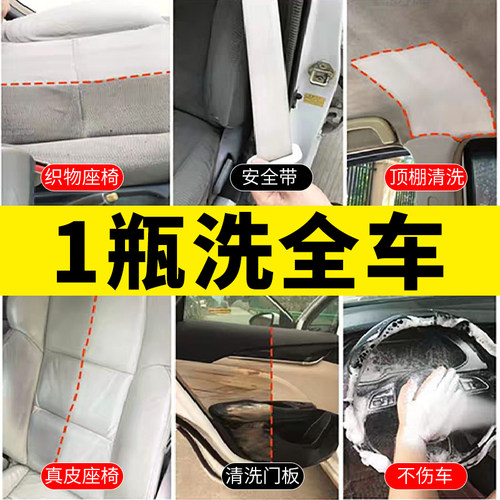 织物座椅

安全带

顶棚清洗

1瓶洗全车

真皮座椅

清洗门板

不伤车