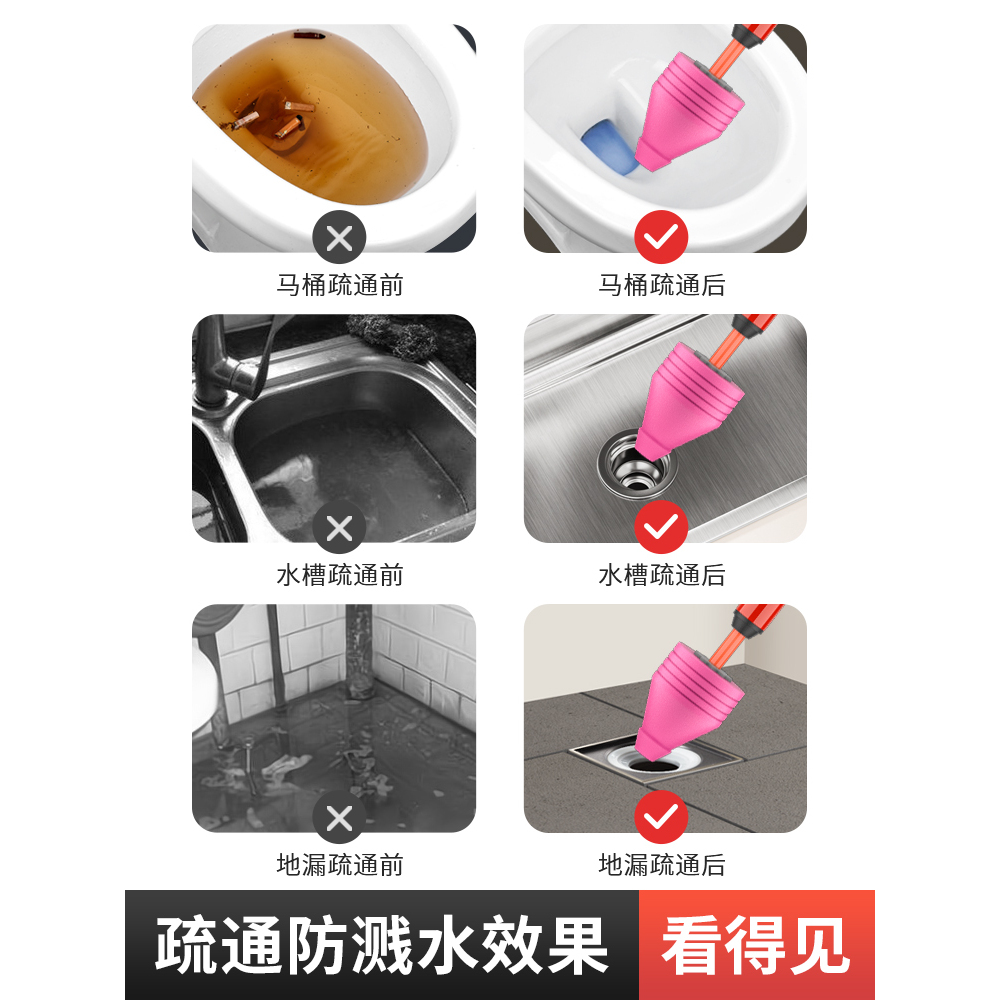 马桶疏通前

马桶疏通后

水槽疏通前

水槽疏通后

地漏疏通前

地漏疏通后

疏通防溅水效果 看得见