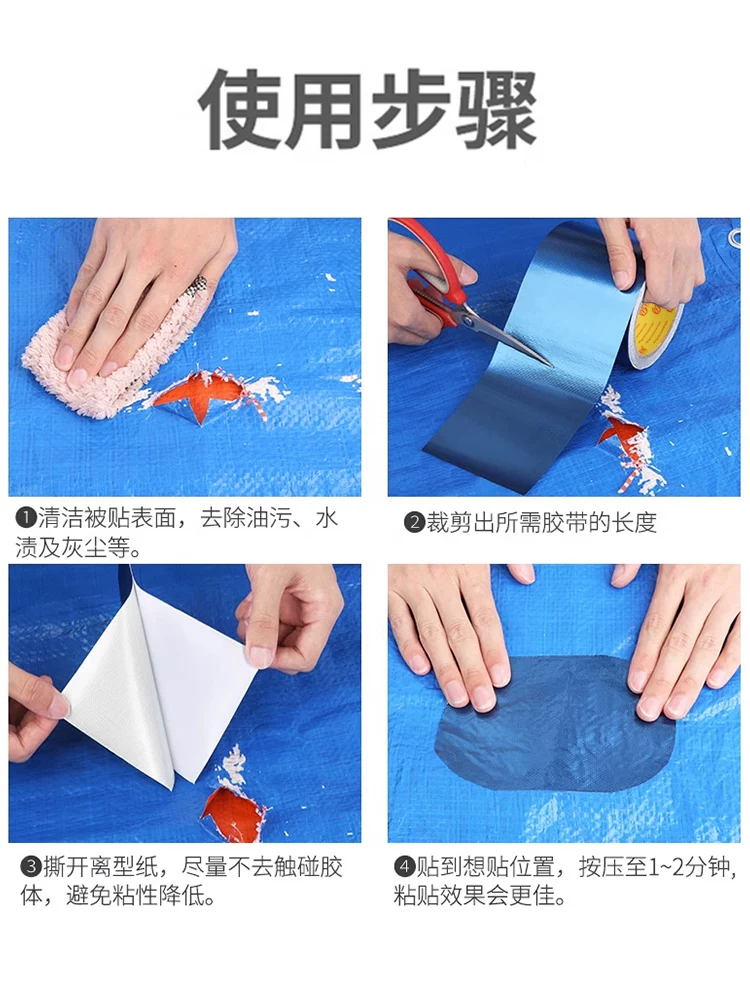 使用步骤

❶清洁被贴表面，去除油污、水渍及灰尘等。

❷裁剪出所需胶带的长度

❸撕开离型纸，尽量不去触碰胶体，避免粘性降低。

❹贴到想贴位置，按压至1~2分钟，粘贴效果会更佳。