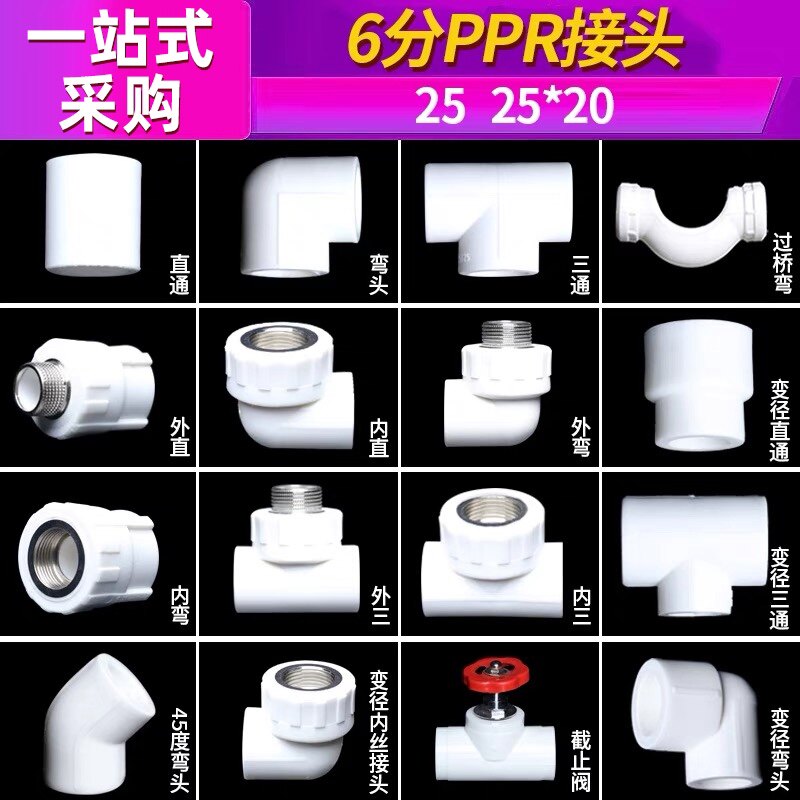 一站式采购

6分PPR接头

25 25*20

直通

弯头

三通

过桥弯

外直

内直

外弯

变径直通

内弯

外三

内三

变径三通

45度弯头

变径内丝接头

截止阀

变径弯头