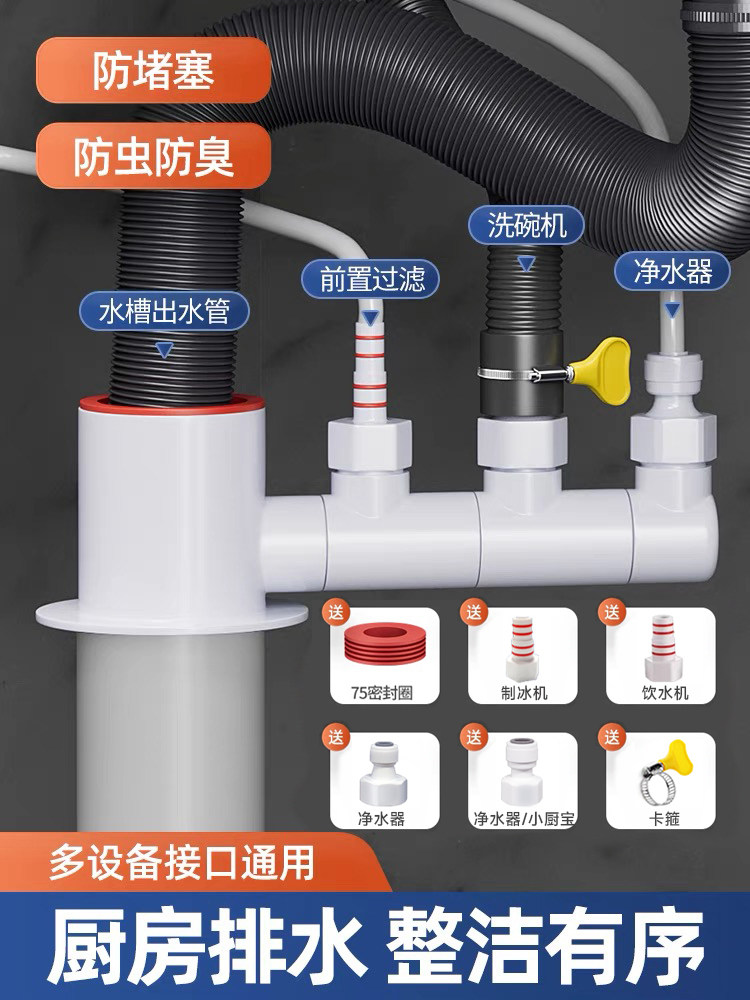 防堵塞

防虫防臭

水槽出水管

前置过滤

洗碗机

净水器

送
75密封圈

送
制冰机

送
饮水机

送
净水器

送
净水器/小厨宝

送
卡箍

多设备接口通用

厨房排水 整洁有序