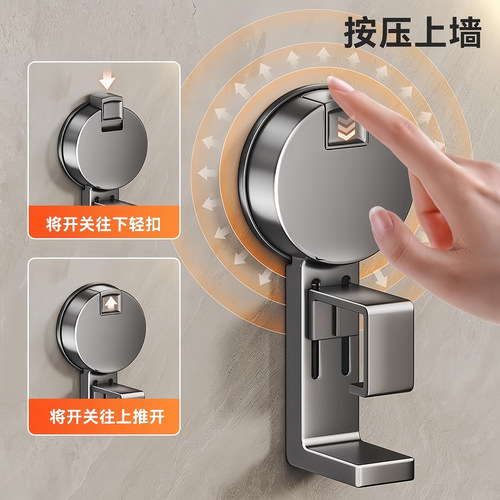 按压上墙

将开关往下轻扣

将开关往上推开