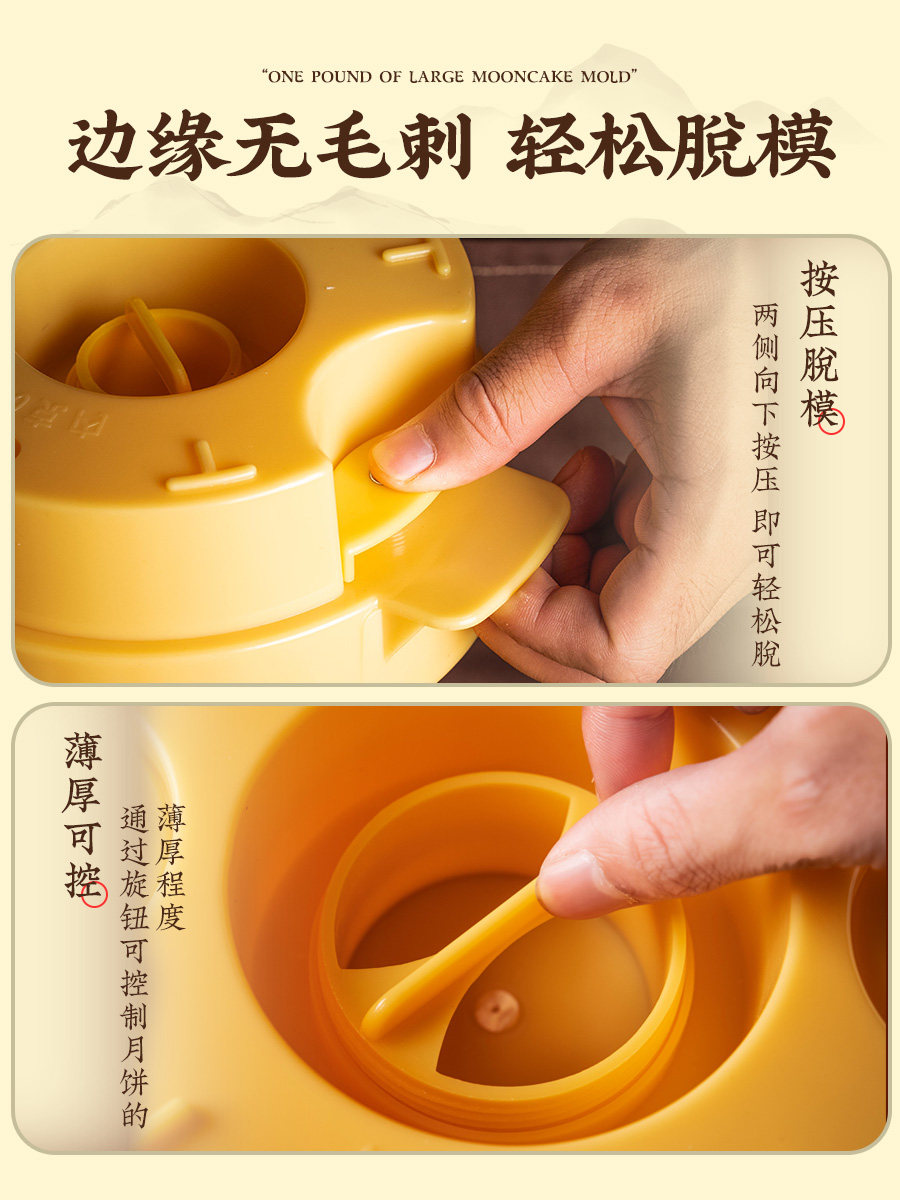 "ONE POUND OF LARGE MOONCAKE MOLD"

边缘无毛刺 轻松脱模

按压脱模

两侧向下按压 即可轻松脱

薄厚可控

通过旋钮可控制月饼的薄厚程度