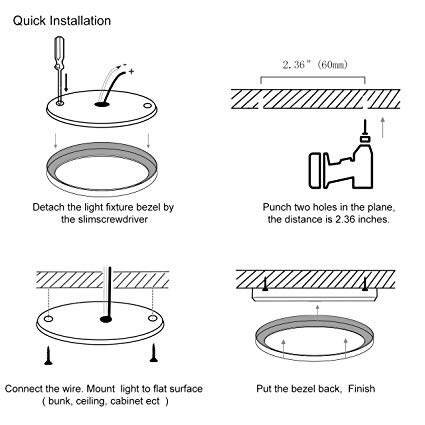 Quick Installation

+

Detach the light fixture bezel by the slimscrewdriver

2.36" (60mm)

Punch two holes in the plane, the distance is 2.36 inches.

Connect the wire. Mount light to flat surface ( bunk, ceiling, cabinet ect )

Put the bezel back, Finish