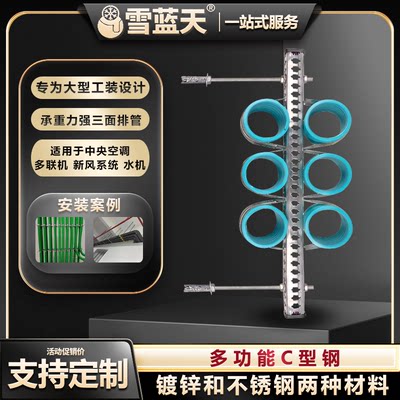 雪蓝天®
一站式服务

专为大型工装设计

承重力强三面排管

适用于中央空调
多联机 新风系统 水机

安装案例

活动促销价
支持定制

多功能C型钢
镀锌和不锈钢两种材料