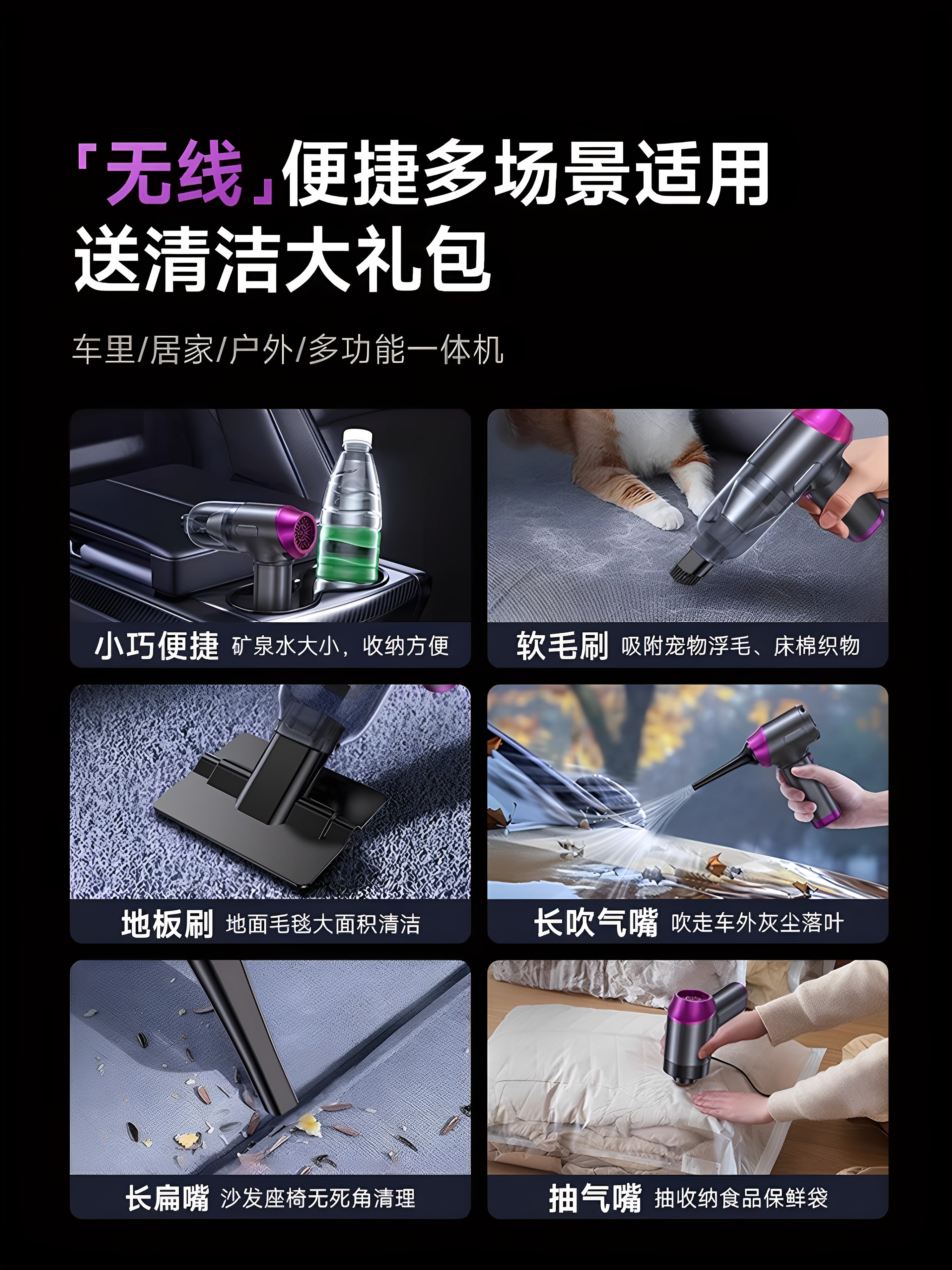 「无线」便捷多场景适用
送清洁大礼包

车里/居家/户外/多功能一体机

小巧便捷 矿泉水大小，收纳方便

软毛刷 吸附宠物浮毛、床棉织物

地板刷 地面毛毯大面积清洁

长吹气嘴 吹走车外灰尘落叶

长扁嘴 沙发座椅无死角清理

抽气嘴 抽收纳食品保鲜袋