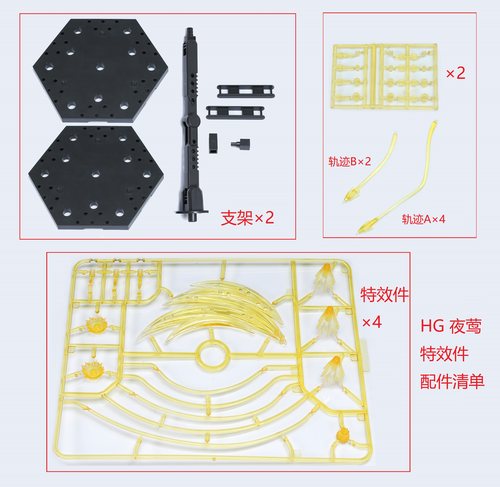 支架×2

×2

轨迹B×2

轨迹A×4

特效件
×4

HG 夜莺
特效件
配件清单