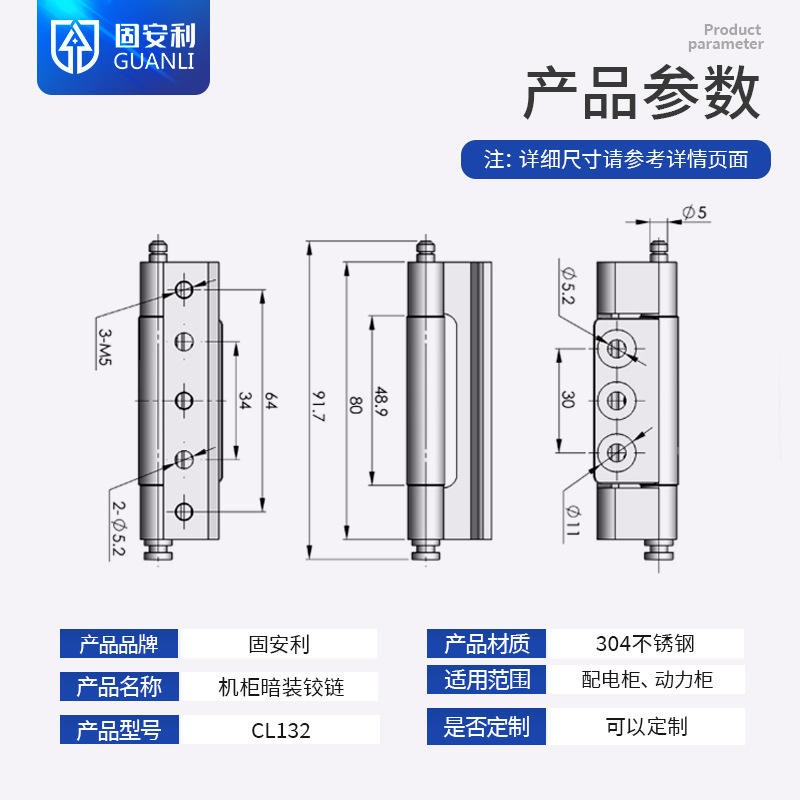 固安利
GUANLI

Product parameter

产品参数

注: 详细尺寸请参考详情页面

3-M5
2-$\phi$5.2
34
64
91.7
80
48.9
$\phi$5
$\phi$5.2
30
$\phi$11

| 产品品牌 | 固安利 |
|---|---|
| 产品名称 | 机柜暗装铰链 |
| 产品型号 | CL132 |

| 产品材质 | 304不锈钢 |
|---|---|
| 适用范围 | 配电柜、动力柜 |
| 是否定制 | 可以定制 |