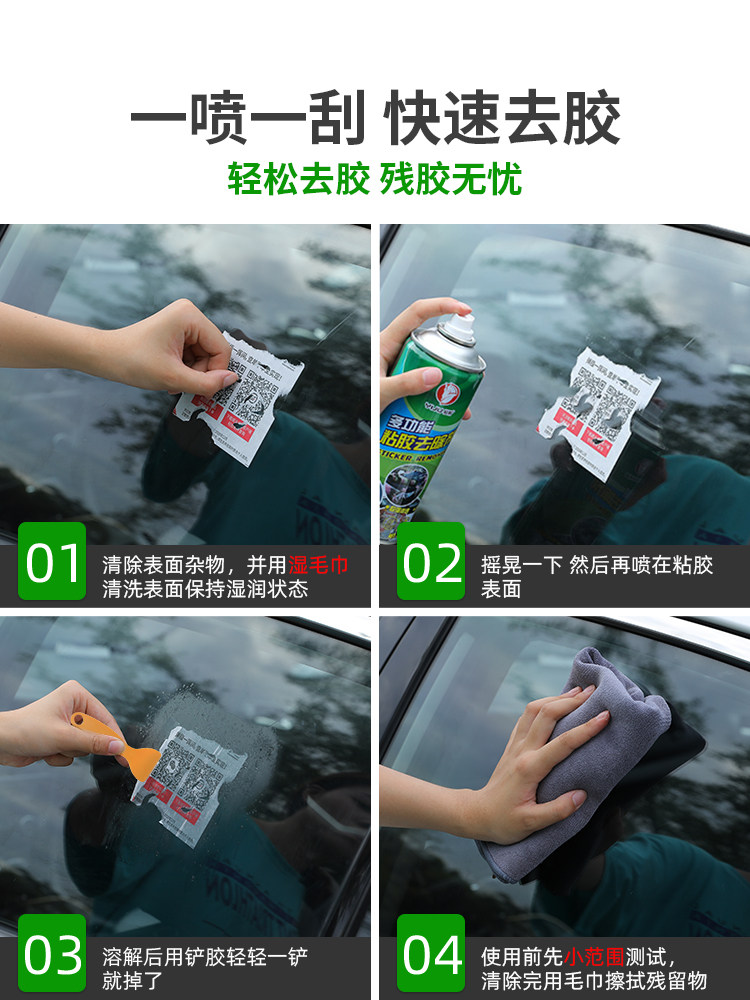 一喷一刮 快速去胶
轻松去胶 残胶无忧

多功能
粘胶去除剂
STICKER REMOVER

01 清除表面杂物，并用湿毛巾清洗表面保持湿润状态

02 摇晃一下 然后再喷在粘胶表面

03 溶解后用铲胶轻轻一铲就掉了

04 使用前先小范围测试，清除完用毛巾擦拭残留物