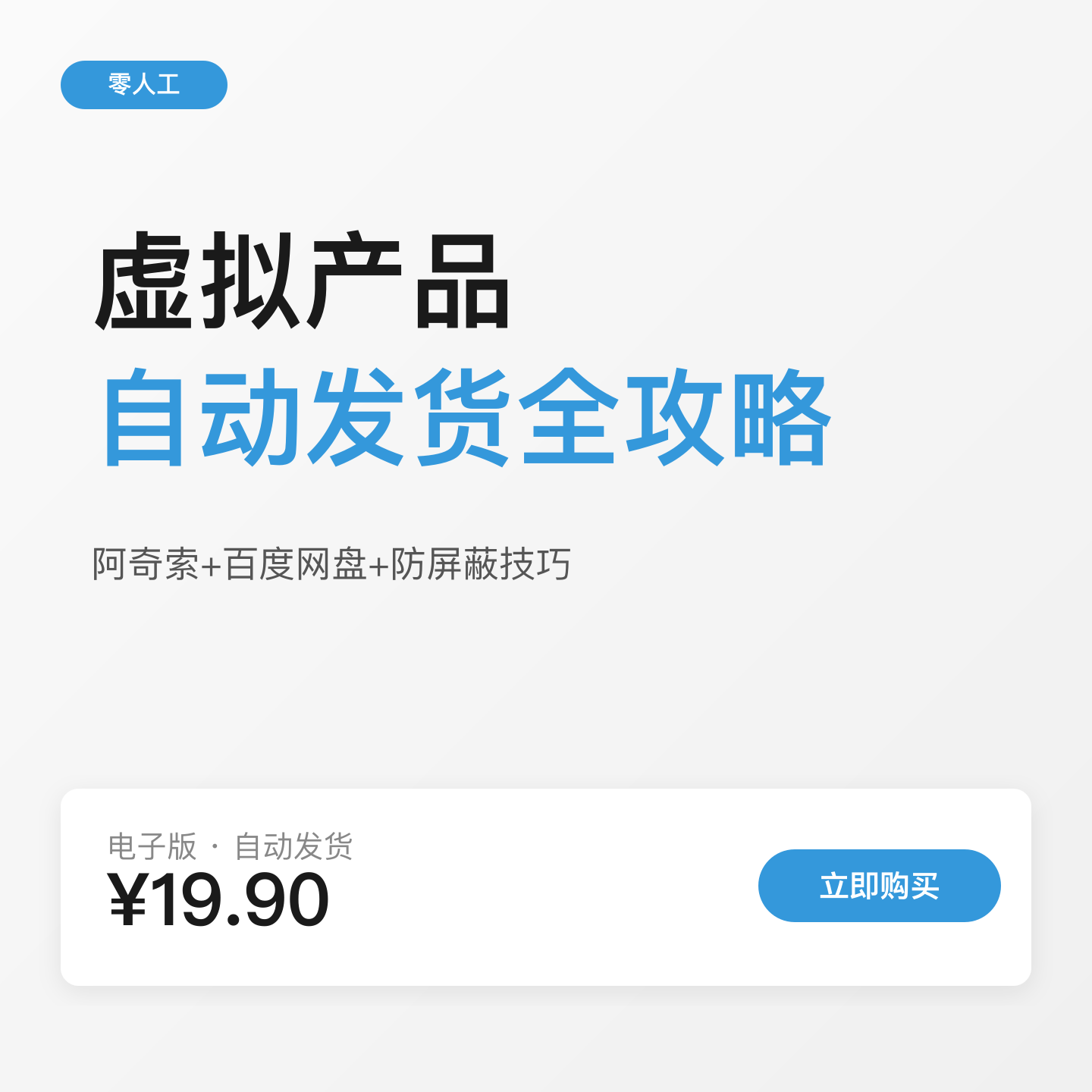 零人工

虚拟产品
自动发货全攻略

阿奇索+百度网盘+防屏蔽技巧

电子版 · 自动发货
¥19.90

立即购买