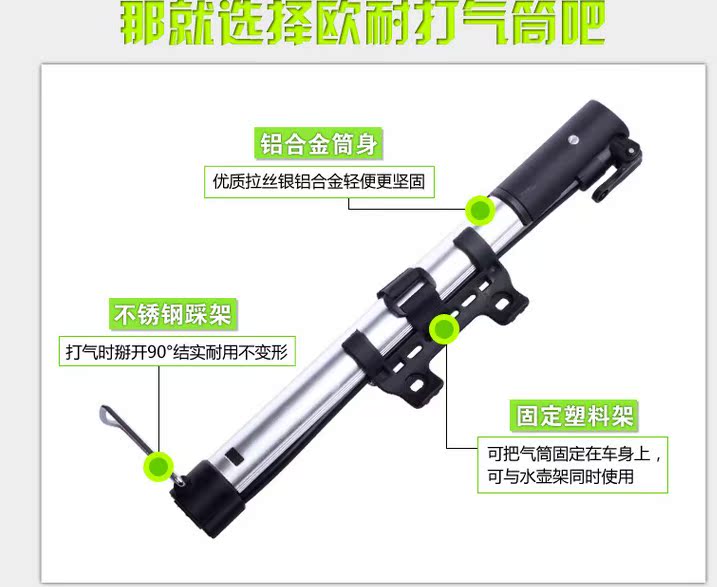 那就选择欧耐打气筒吧

铝合金筒身

优质拉丝银铝合金轻便更坚固

不锈钢踩架

打气时掰开90°结实耐用不变形

固定塑料架

可把气筒固定在车身上，可与水壶架同时使用