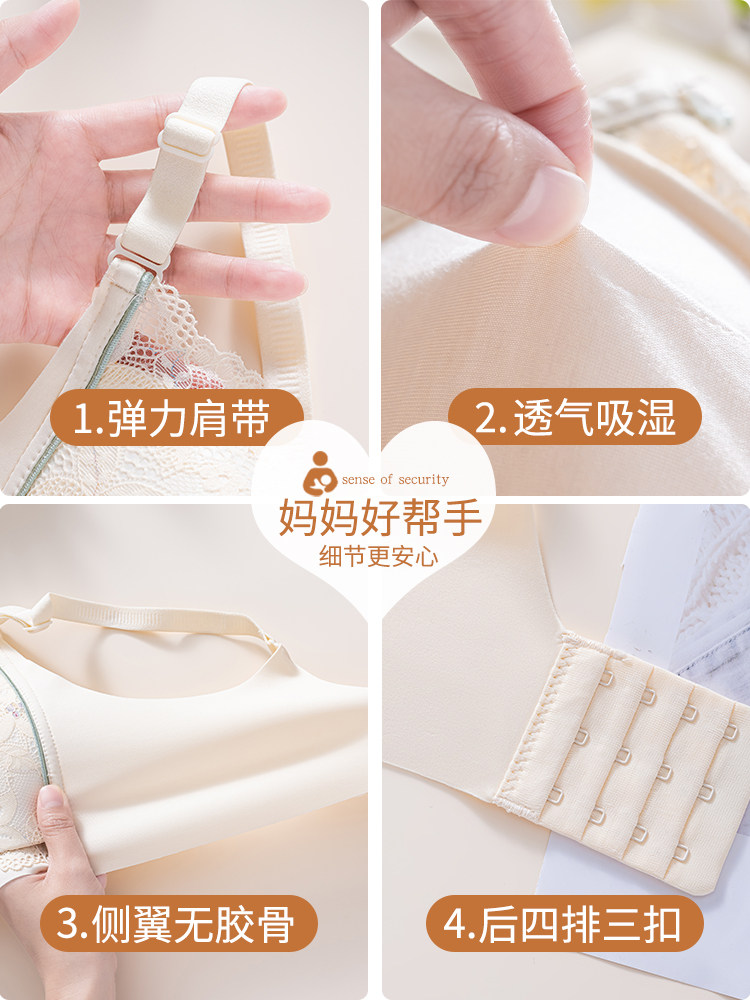 1.弹力肩带

2.透气吸湿

sense of security

妈妈好帮手

细节更安心

3.侧翼无胶骨

4.后四排三扣