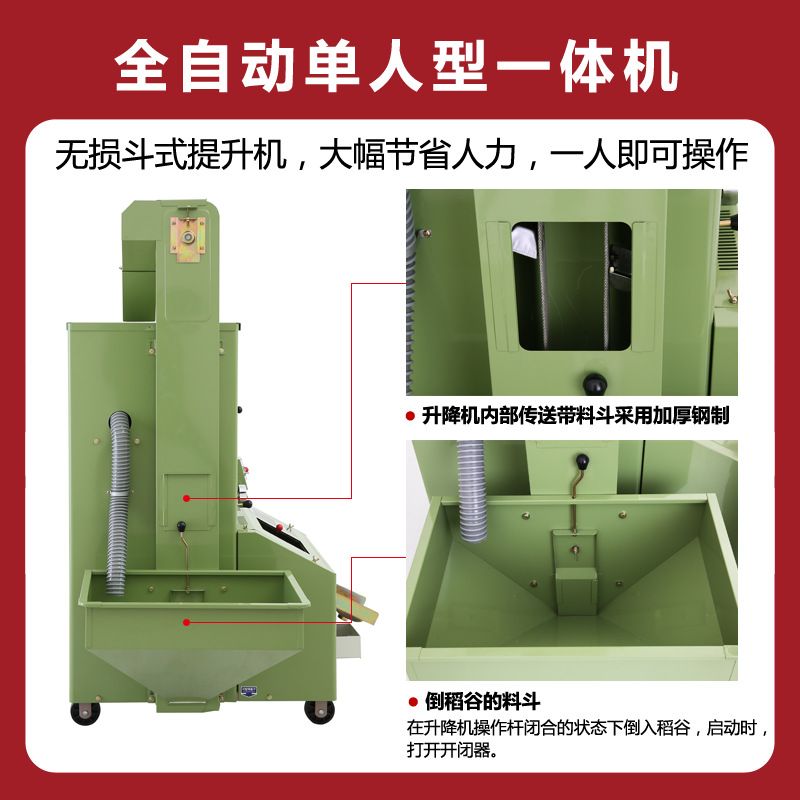 全自动单人型一体机

无损斗式提升机，大幅节省人力，一人即可操作

● 升降机内部传送带料斗采用加厚钢制

● 倒稻谷的料斗

在升降机操作杆闭合的状态下倒入稻谷，启动时，打开开闭器。