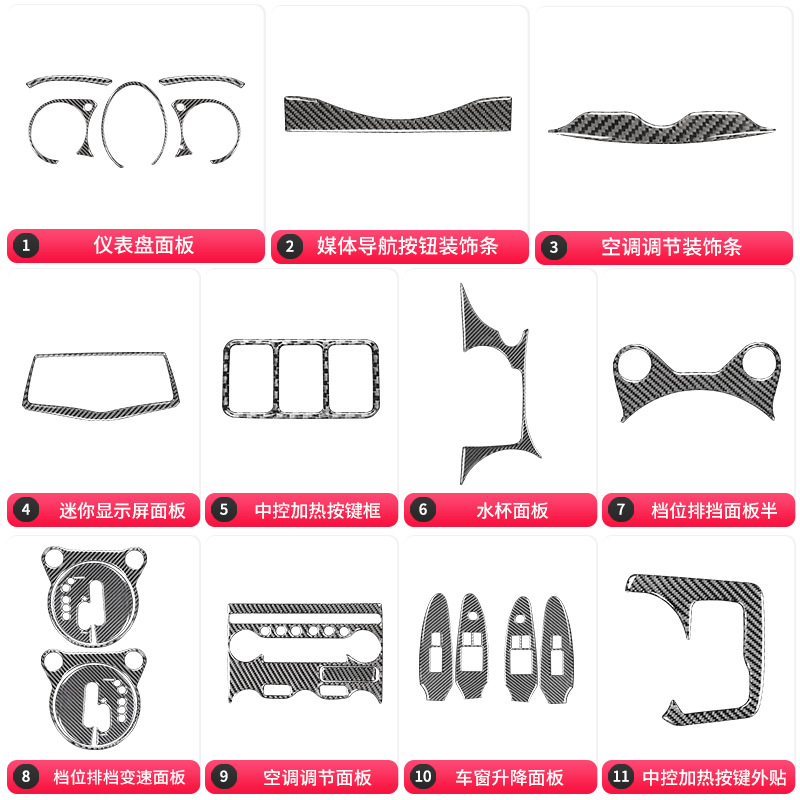 1 仪表盘面板
2 媒体导航按钮装饰条
3 空调调节装饰条
4 迷你显示屏面板
5 中控加热按键框
6 水杯面板
7 档位排挡面板半
8 档位排档变速面板
9 空调调节面板
10 车窗升降面板
11 中控加热按键外贴