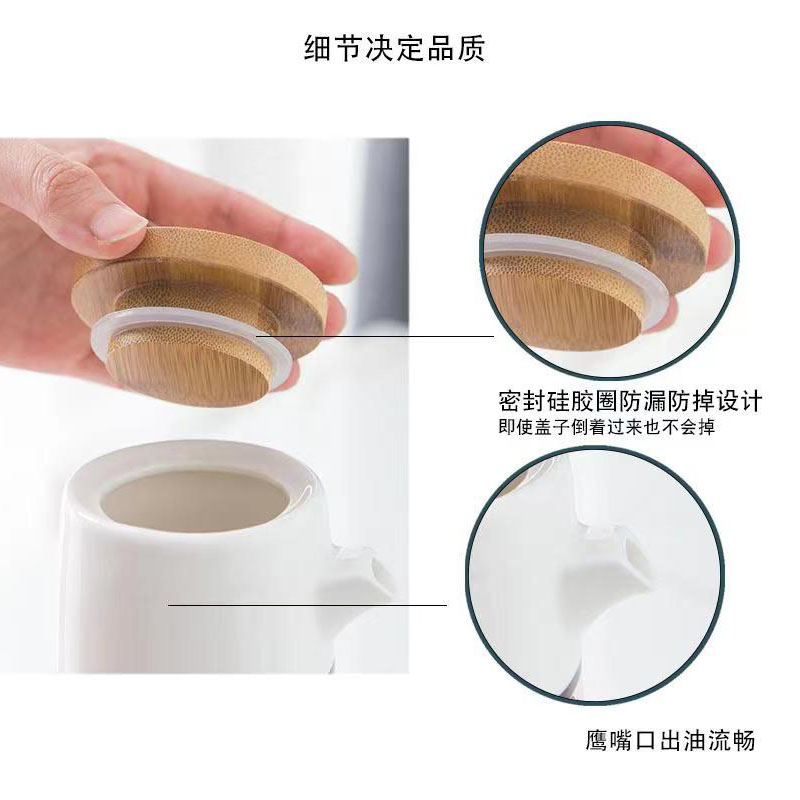 细节决定品质

密封硅胶圈防漏防掉设计
即使盖子倒着过来也不会掉

鹰嘴口出油流畅