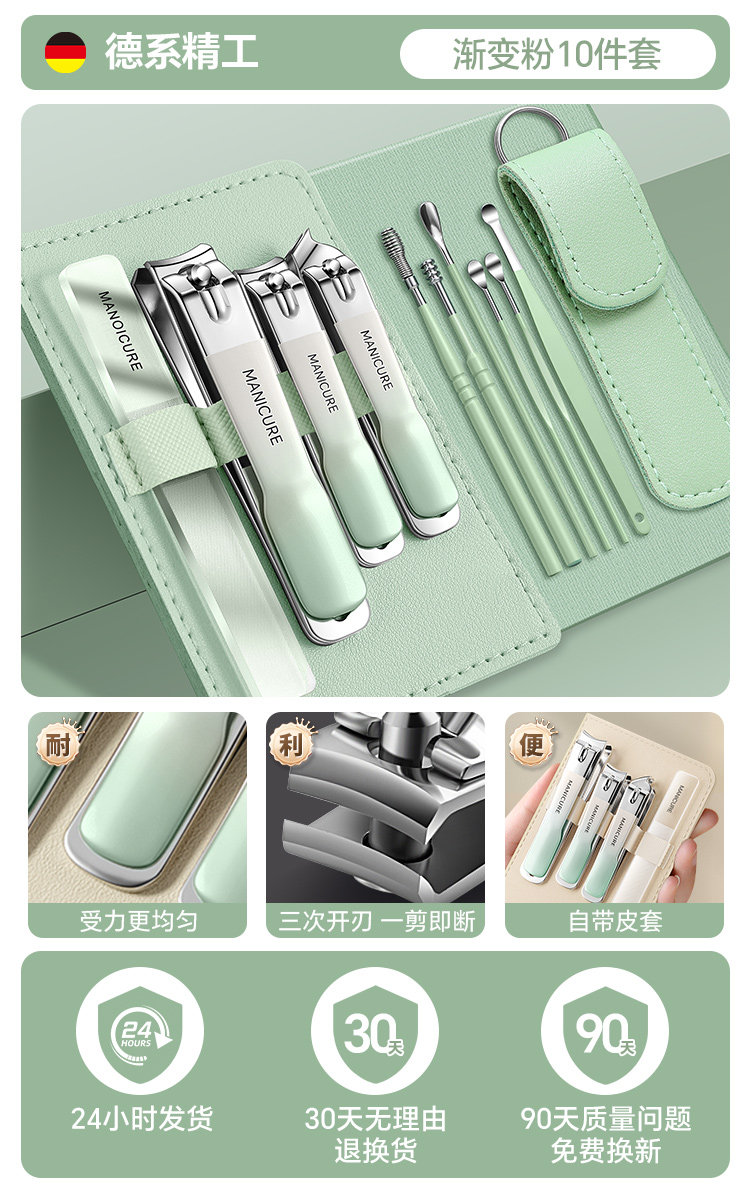 德系精工

渐变粉10件套

MANICURE

MANICURE

MANICURE

MANICURE

耐

受力更均匀

利

三次开刃 一剪即断

便

MANICURE

MANICURE

MANICURE

MANICURE

自带皮套

24 HOURS

24小时发货

30天

30天无理由退换货

90天

90天质量问题免费换新