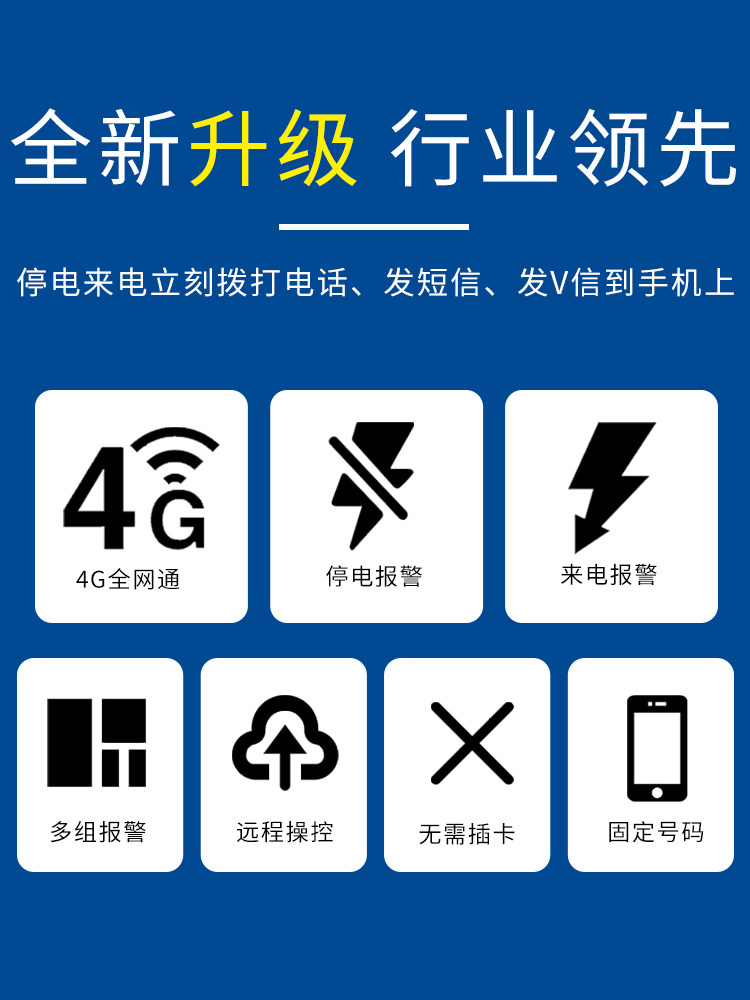 全新升级 行业领先

停电来电立刻拨打电话、发短信、发V信到手机上

4G

4G全网通

停电报警

来电报警

多组报警

远程操控

无需插卡

固定号码