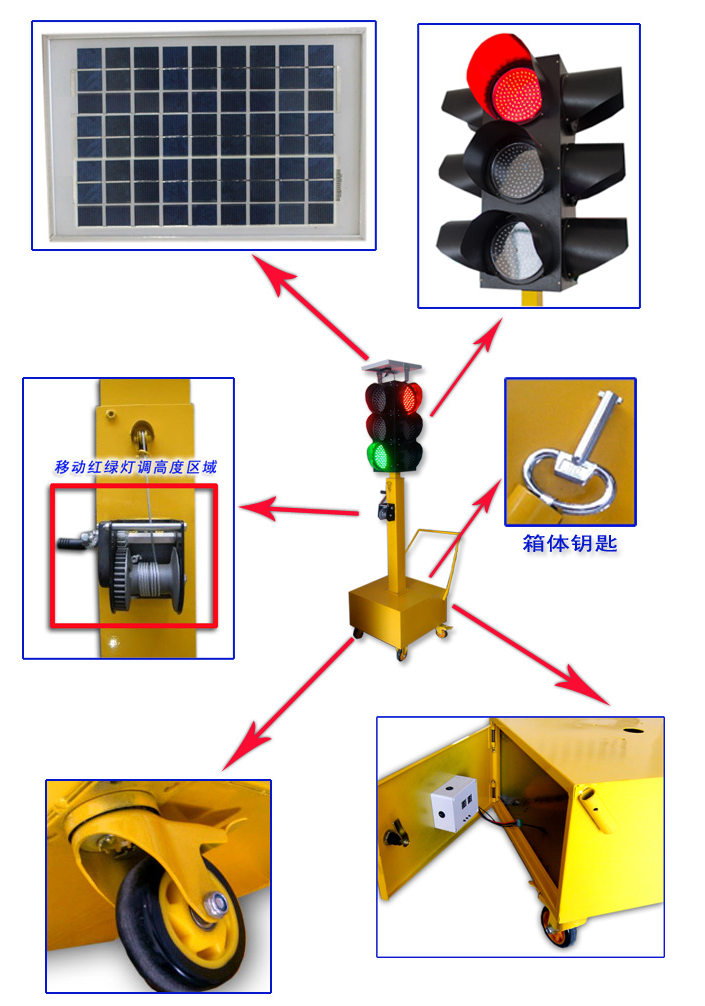 移动红绿灯调高度区域

箱体钥匙