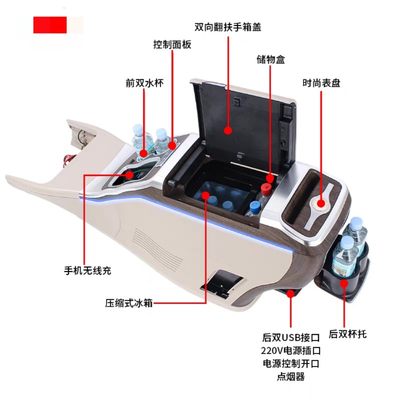 双向翻扶手箱盖

控制面板

储物盒

前双水杯

时尚表盘

手机无线充

压缩式冰箱

后双USB接口
220V电源插口
电源控制开口
点烟器

后双杯托