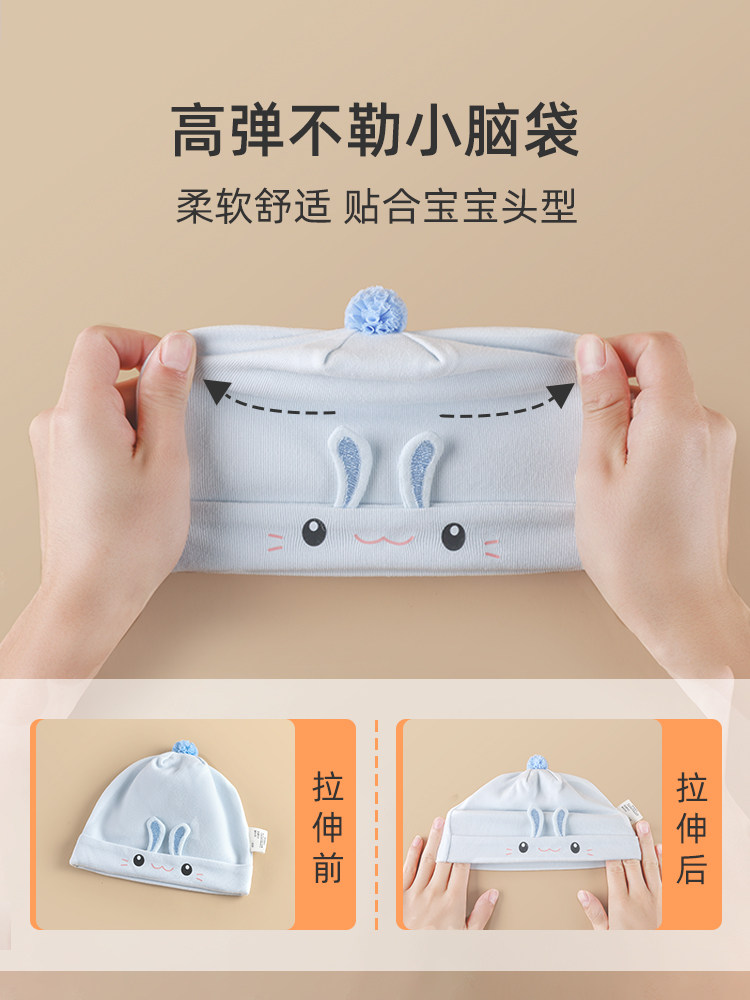 高弹不勒小脑袋

柔软舒适 贴合宝宝头型

拉伸前

拉伸后