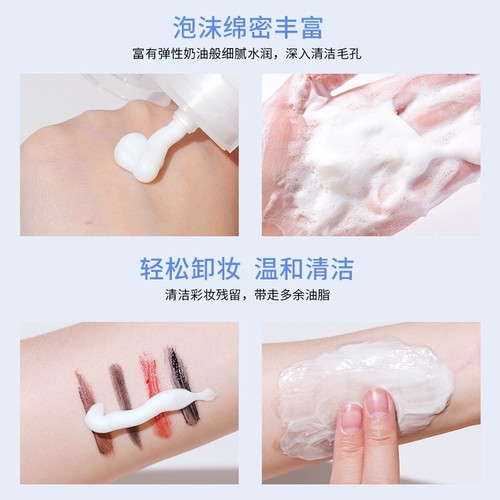 泡沫绵密丰富

富有弹性奶油般细腻水润，深入清洁毛孔

轻松卸妆 温和清洁

清洁彩妆残留，带走多余油脂