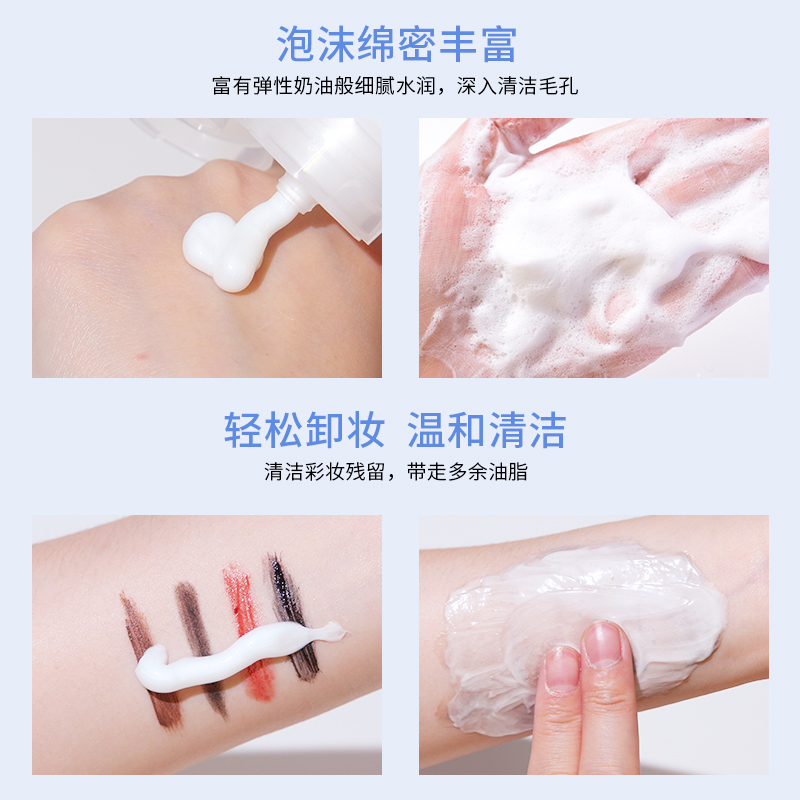 泡沫绵密丰富
富有弹性奶油般细腻水润，深入清洁毛孔

轻松卸妆 温和清洁
清洁彩妆残留，带走多余油脂