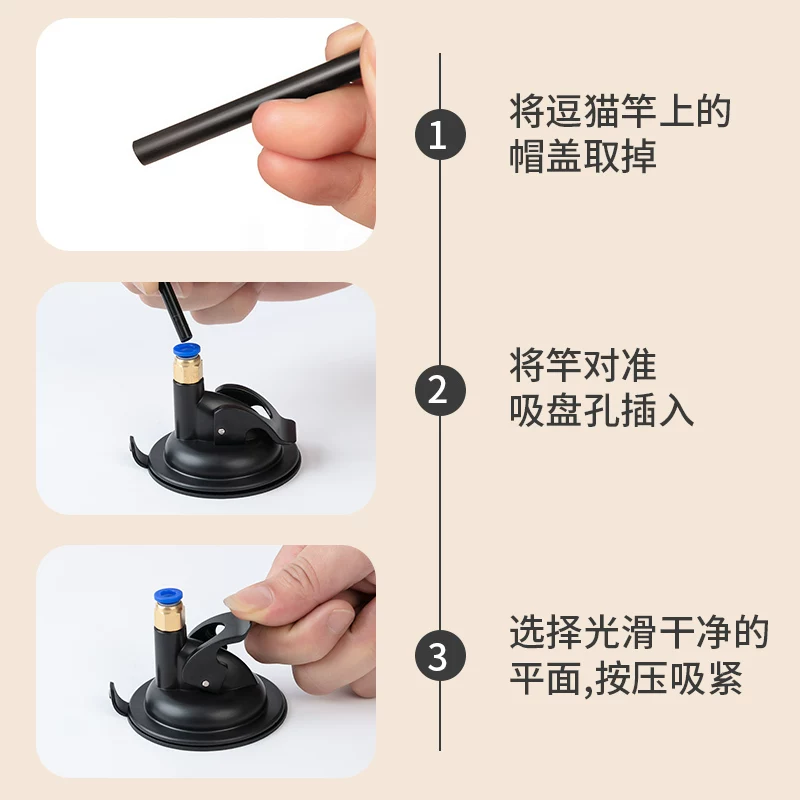 1

将逗猫竿上的帽盖取掉

2

将竿对准吸盘孔插入

3

选择光滑干净的平面,按压吸紧