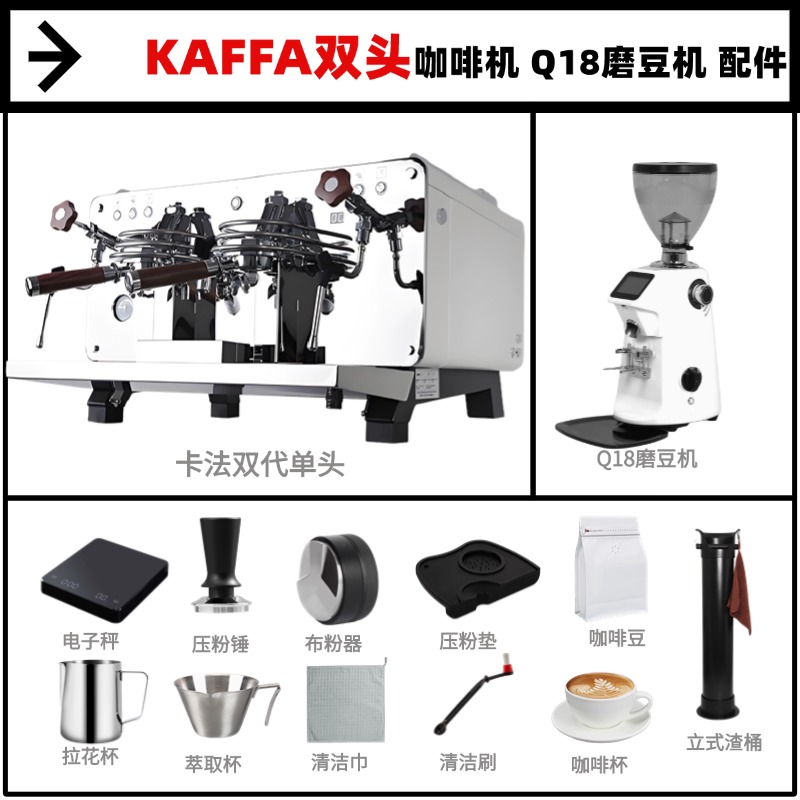 KAFFA双头咖啡机 Q18磨豆机 配件

卡法双代单头

Q18磨豆机

电子秤
压粉锤
布粉器
压粉垫
咖啡豆
拉花杯
萃取杯
清洁巾
清洁刷
咖啡杯
立式渣桶