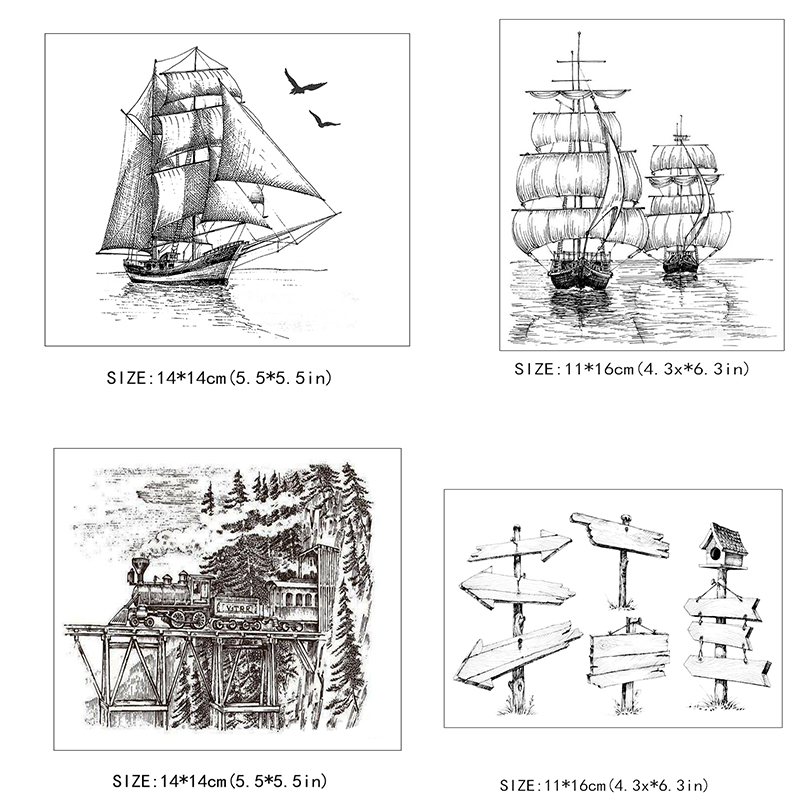 SIZE:14*14cm(5.5*5.5in)

SIZE:11*16cm(4.3x*6.3in)

VTRR

SIZE:14*14cm(5.5*5.5in)

SIZE:11*16cm(4.3x*6.3in)