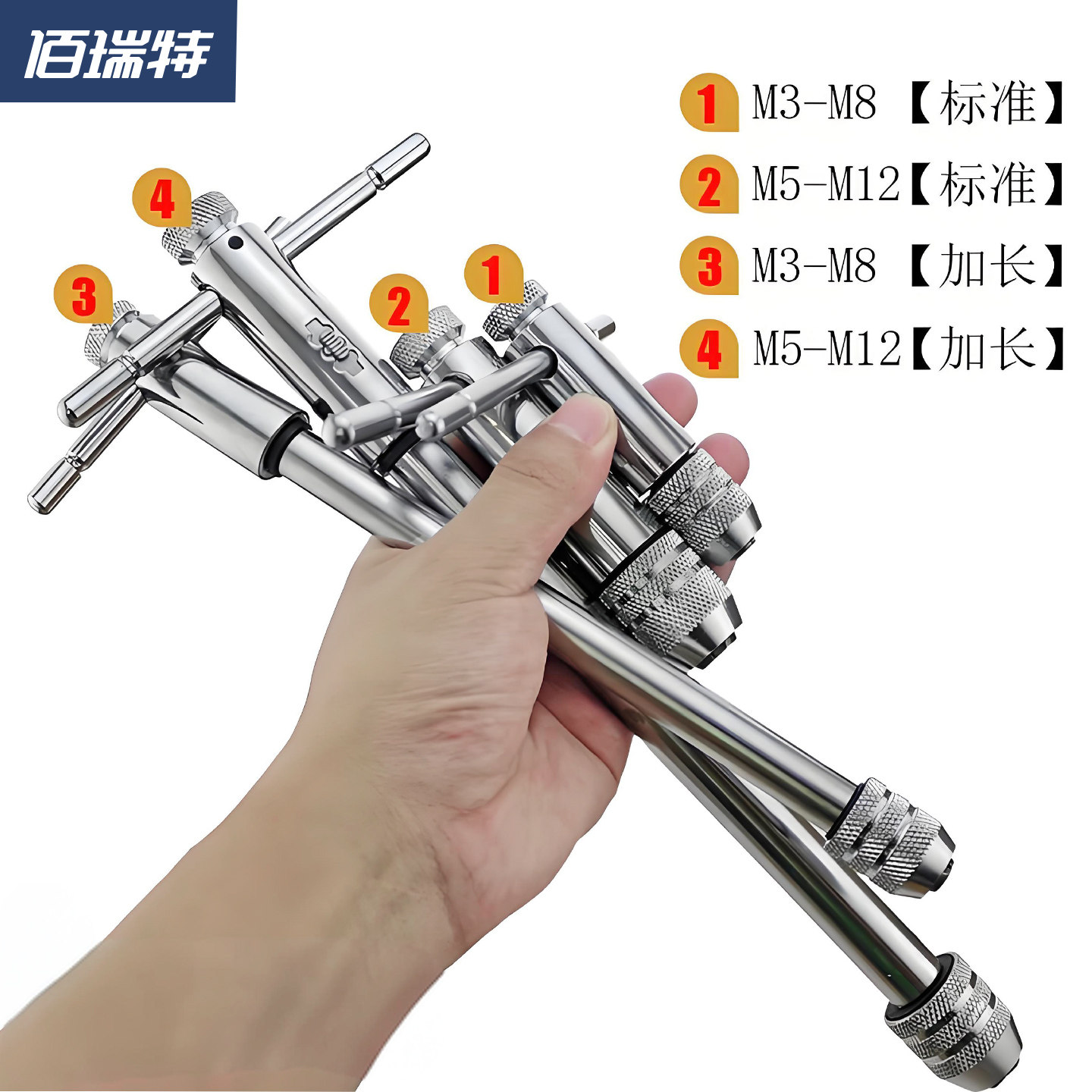 佰瑞特

1 M3-M8 【标准】
2 M5-M12【标准】
3 M3-M8 【加长】
4 M5-M12【加长】

4
3
2
1