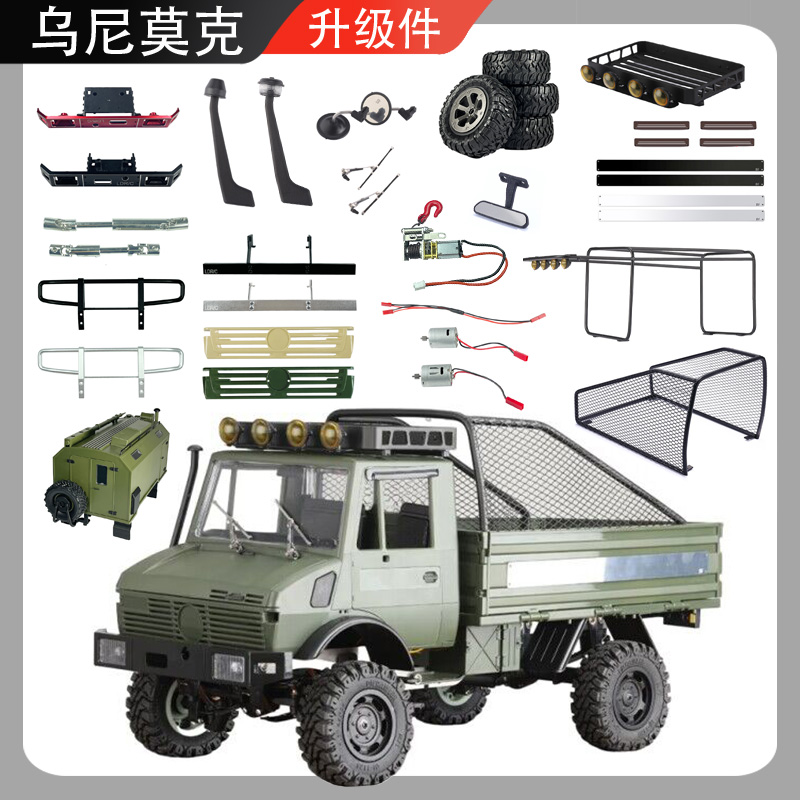 乌尼莫克 升级件