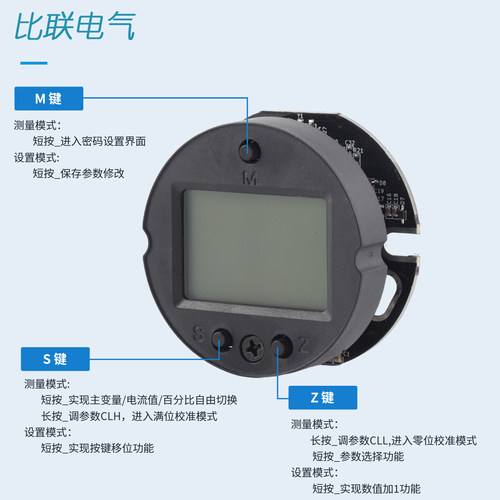 比联电气

M 键

测量模式:
短按_进入密码设置界面
设置模式:
短按_保存参数修改

M

S

Z

S 键

测量模式:
短按_实现主变量/电流值/百分比自由切换
长按_调参数CLH，进入满位校准模式
设置模式:
短按_实现按键移位功能

Z 键

测量模式:
长按_调参数CLL,进入零位校准模式
短按_参数选择功能
设置模式:
短按_实现数值加1功能